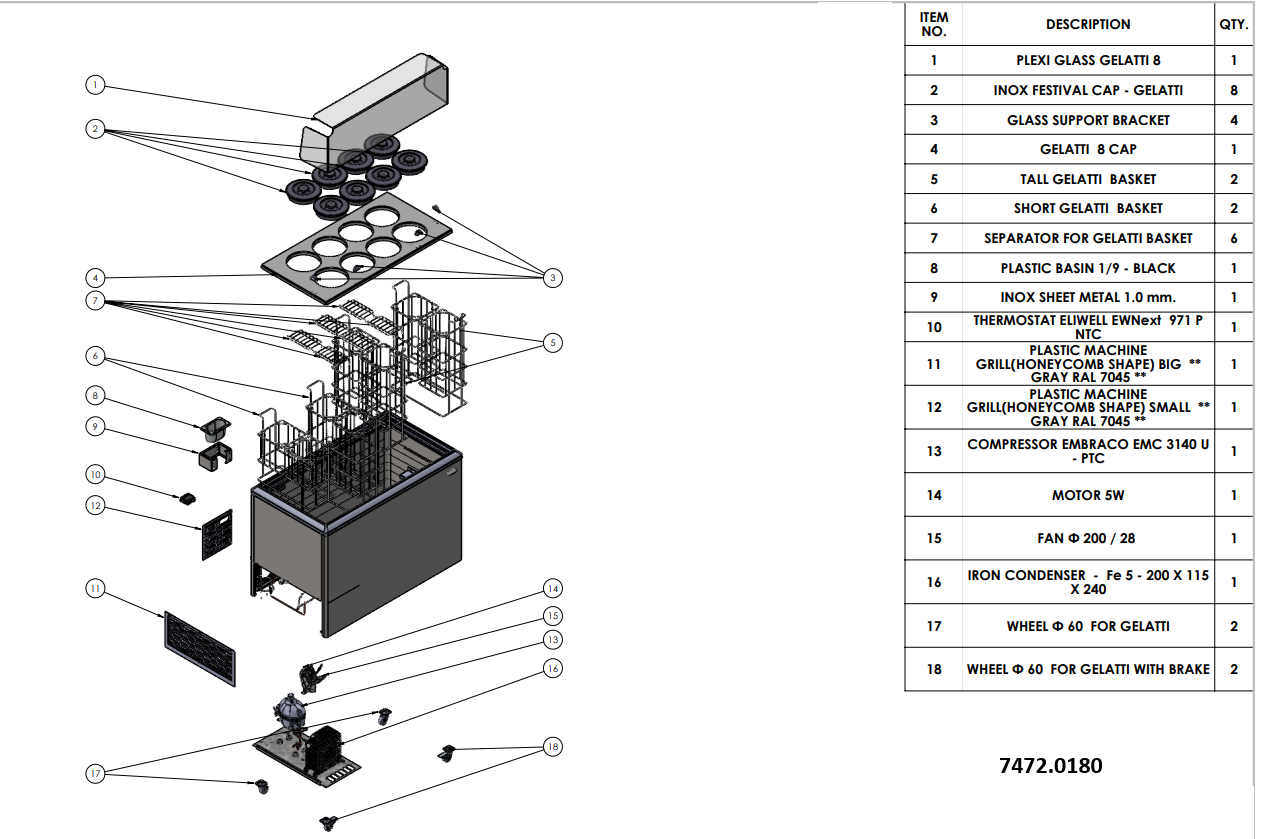 1
2
3
4
7
5
6
8
9
10
12
11
14
15
13
16
17
18

| ITEM NO. | DESCRIPTION | QTY. |
|---|---|---|
| 1 | PLEXI GLASS GELATTI 8 | 1 |
| 2 | INOX FESTIVAL CAP - GELATTI | 8 |
| 3 | GLASS SUPPORT BRACKET | 4 |
| 4 | GELATTI 8 CAP | 1 |
| 5 | TALL GELATTI BASKET | 2 |
| 6 | SHORT GELATTI BASKET | 2 |
| 7 | SEPARATOR FOR GELATTI BASKET | 6 |
| 8 | PLASTIC BASIN 1/9 - BLACK | 1 |
| 9 | INOX SHEET METAL 1.0 mm. | 1 |
| 10 | THERMOSTAT ELIWELL EWNext 971 P NTC | 1 |
| 11 | PLASTIC MACHINE GRILL(HONEYCOMB SHAPE) BIG ** GRAY RAL 7045 ** | 1 |
| 12 | PLASTIC MACHINE GRILL(HONEYCOMB SHAPE) SMALL ** GRAY RAL 7045 ** | 1 |
| 13 | COMPRESSOR EMBRACO EMC 3140 U - PTC | 1 |
| 14 | MOTOR 5W | 1 |
| 15 | FAN Φ 200 / 28 | 1 |
| 16 | IRON CONDENSER - Fe 5 - 200 X 115 X 240 | 1 |
| 17 | WHEEL Φ 60 FOR GELATTI | 2 |
| 18 | WHEEL Φ 60 FOR GELATTI WITH BRAKE | 2 |

7472.0180